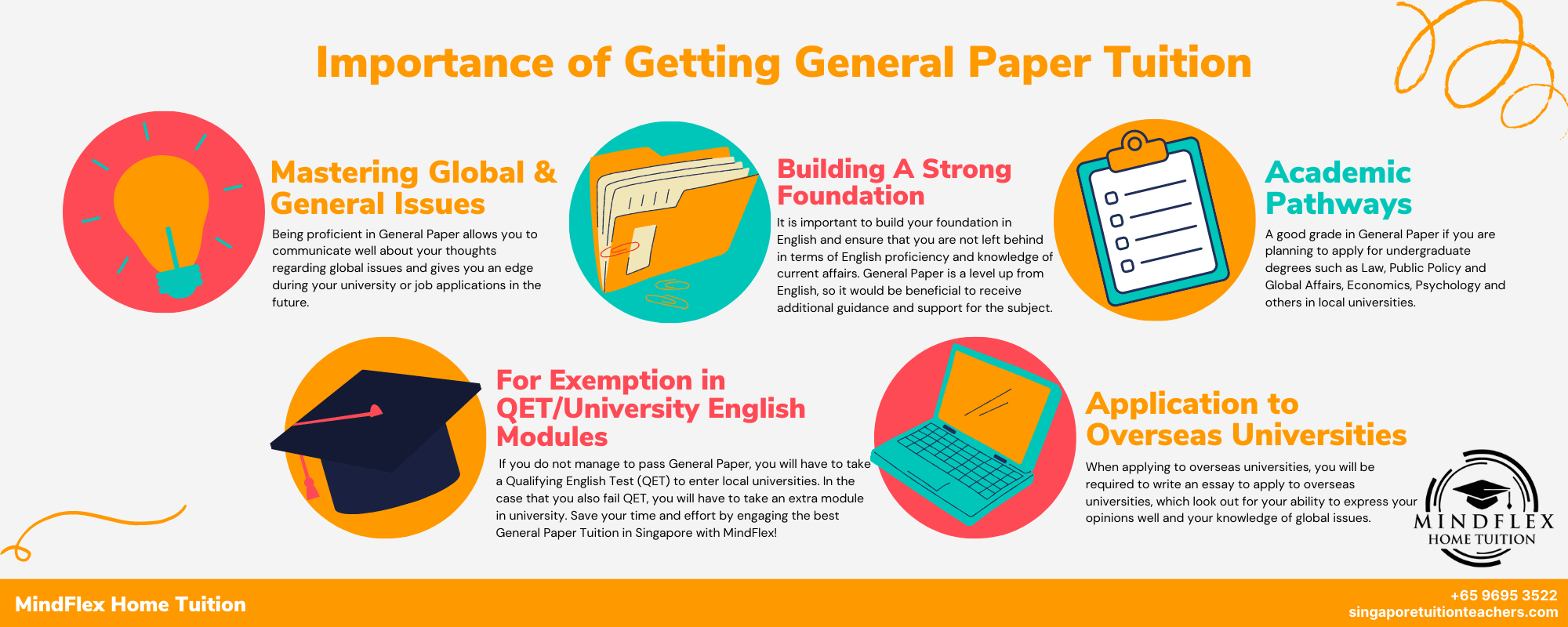 Importance of Getting General Paper Tuition

Mastering Global & General Issues

Being proficient in General Paper allows you to communicate well about your thoughts regarding global issues and gives you an edge during your university or job applications in the future.

Building A Strong Foundation

It is important to build your foundation in English and ensure that you are not left behind in terms of English proficiency and knowledge of current affairs. General Paper is a level up from English, so it would be beneficial to receive additional guidance and support for the subject.

Academic Pathways

A good grade in General Paper if you are planning to apply for undergraduate degrees such as Law, Public Policy and Global Affairs, Economics, Psychology and others in local universities.

For Exemption in QET/University English Modules

If you do not manage to pass General Paper, you will have to take a Qualifying English Test (QET) to enter local universities. In the case that you also fail QET, you will have to take an extra module in university. Save your time and effort by engaging the best General Paper Tuition in Singapore with MindFlex!

Application to Overseas Universities

When applying to overseas universities, you will be required to write an essay to apply to overseas universities, which look out for your ability to express your opinions well and your knowledge of global issues.

MINDFLEX
HOME TUITION

MindFlex Home Tuition

+65 9695 3522
singaporetuitionteachers.com