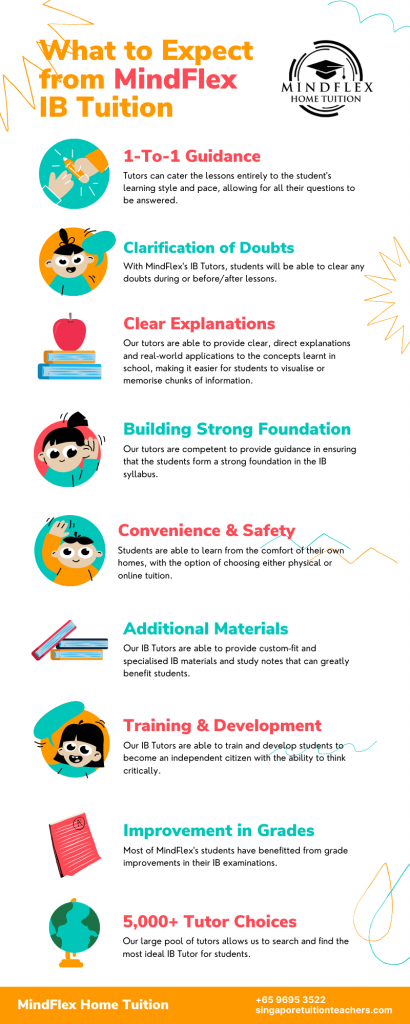 What to Expect from MindFlex IB Tuition

MINDFLEX HOME TUITION

1-To-1 Guidance

Tutors can cater the lessons entirely to the student's learning style and pace, allowing for all their questions to be answered.

Clarification of Doubts

With MindFlex's IB Tutors, students will be able to clear any doubts during or before/after lessons.

Clear Explanations

Our tutors are able to provide clear, direct explanations and real-world applications to the concepts learnt in school, making it easier for students to visualise or memorise chunks of information.

Building Strong Foundation

Our tutors are competent to provide guidance in ensuring that the students form a strong foundation in the IB syllabus.

Convenience & Safety

Students are able to learn from the comfort of their own homes, with the option of choosing either physical or online tuition.

Additional Materials

Our IB Tutors are able to provide custom-fit and specialised IB materials and study notes that can greatly benefit students.

Training & Development

Our IB Tutors are able to train and develop students to become an independent citizen with the ability to think critically.

Improvement in Grades

Most of MindFlex's students have benefitted from grade improvements in their IB examinations.

5,000+ Tutor Choices

Our large pool of tutors allows us to search and find the most ideal IB Tutor for students.

MindFlex Home Tuition

+65 9695 3522
singaporetuitionteachers.com